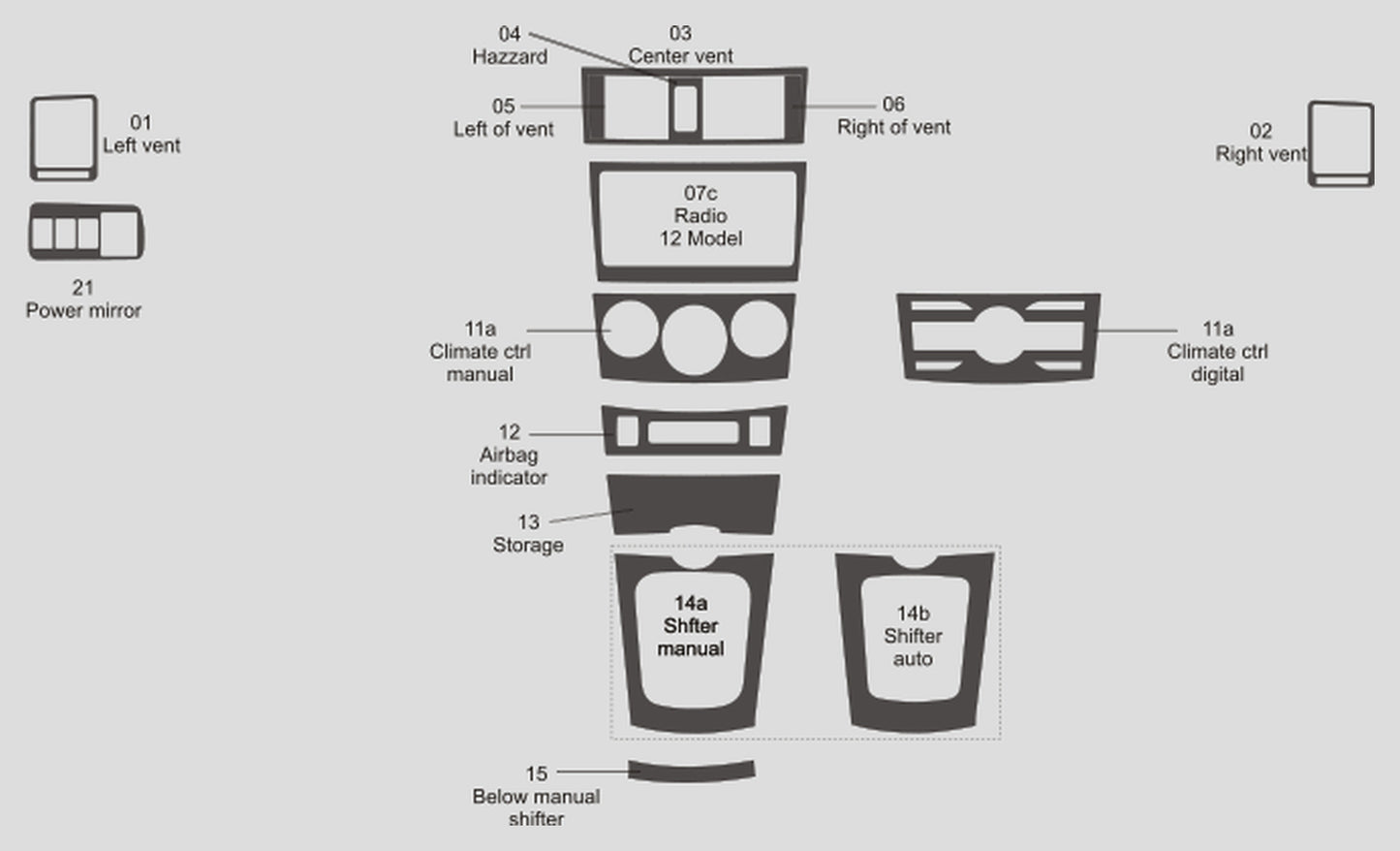 01
Left vent

21
Power mirror

04
Hazzard

03
Center vent

05
Left of vent

06
Right of vent

02
Right vent

07c
Radio
12 Model

11a
Climate ctrl
manual

11a
Climate ctrl
digital

12
Airbag
indicator

13
Storage

14a
Shfter
manual

14b
Shifter
auto

15
Below manual
shifter